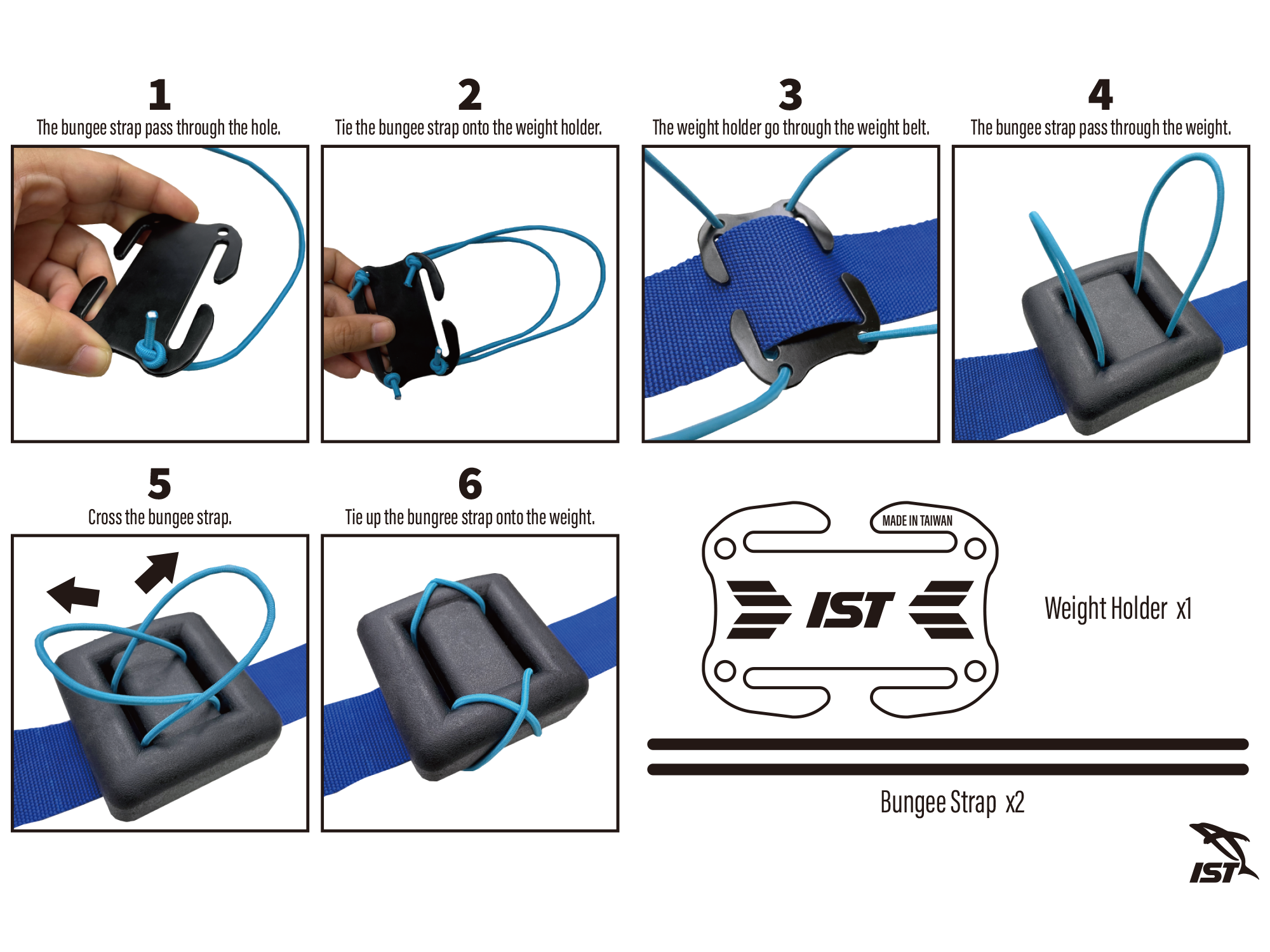 1
The bungee strap pass through the hole.

2
Tie the bungee strap onto the weight holder.

3
The weight holder go through the weight belt.

4
The bungee strap pass through the weight.

5
Cross the bungee strap.

6
Tie up the bungree strap onto the weight.

MADE IN TAIWAN

IST

Weight Holder x1

Bungee Strap x2

IST